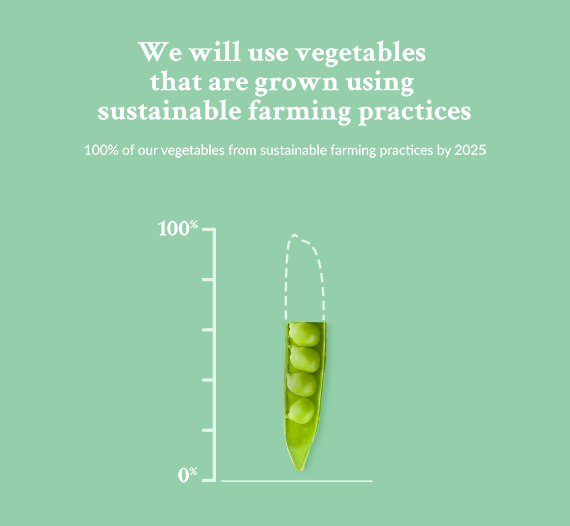 We will use vegetables that are grown using sustainable farming practices

100% of our vegetables from sustainable farming practices by 2025

100%

0%